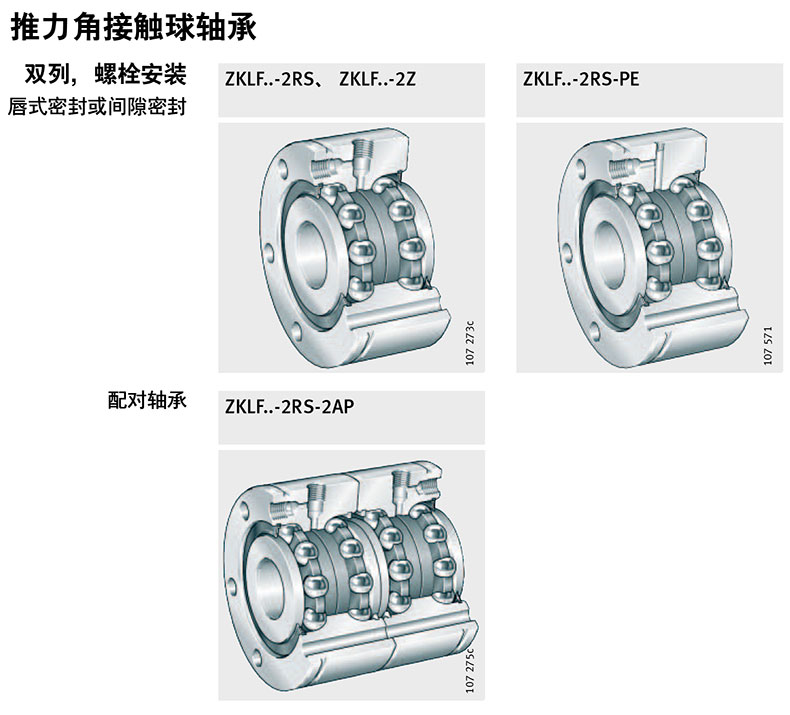 推力角接触球轴承

双列，螺栓安装
唇式密封或间隙密封

ZKLF..-2RS、 ZKLF..-2Z

107 273c

ZKLF..-2RS-PE

107 571

配对轴承

ZKLF..-2RS-2AP

107 275c